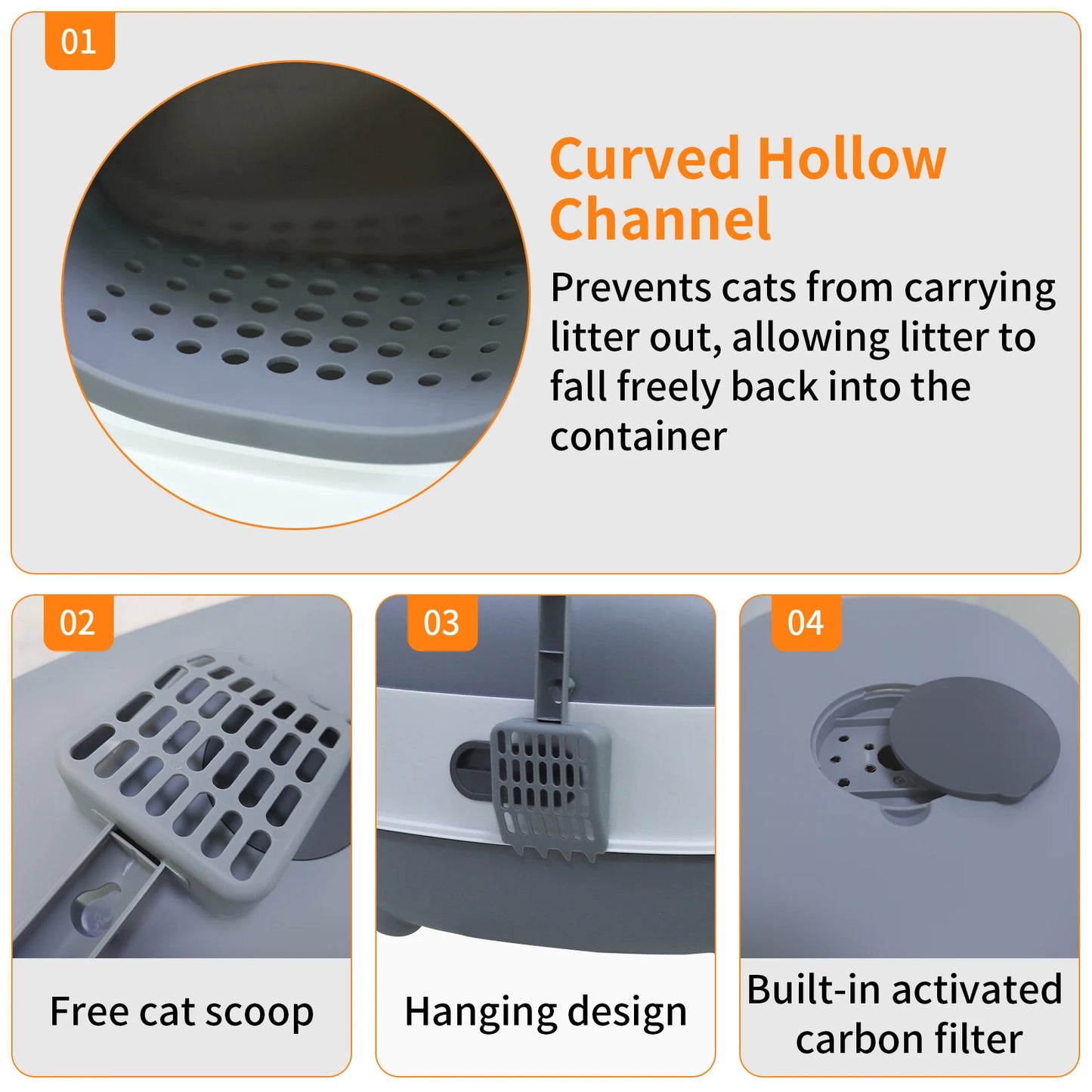 01

Curved Hollow Channel

Prevents cats from carrying litter out, allowing litter to fall freely back into the container

02

Free cat scoop

03

Hanging design

04

Built-in activated carbon filter