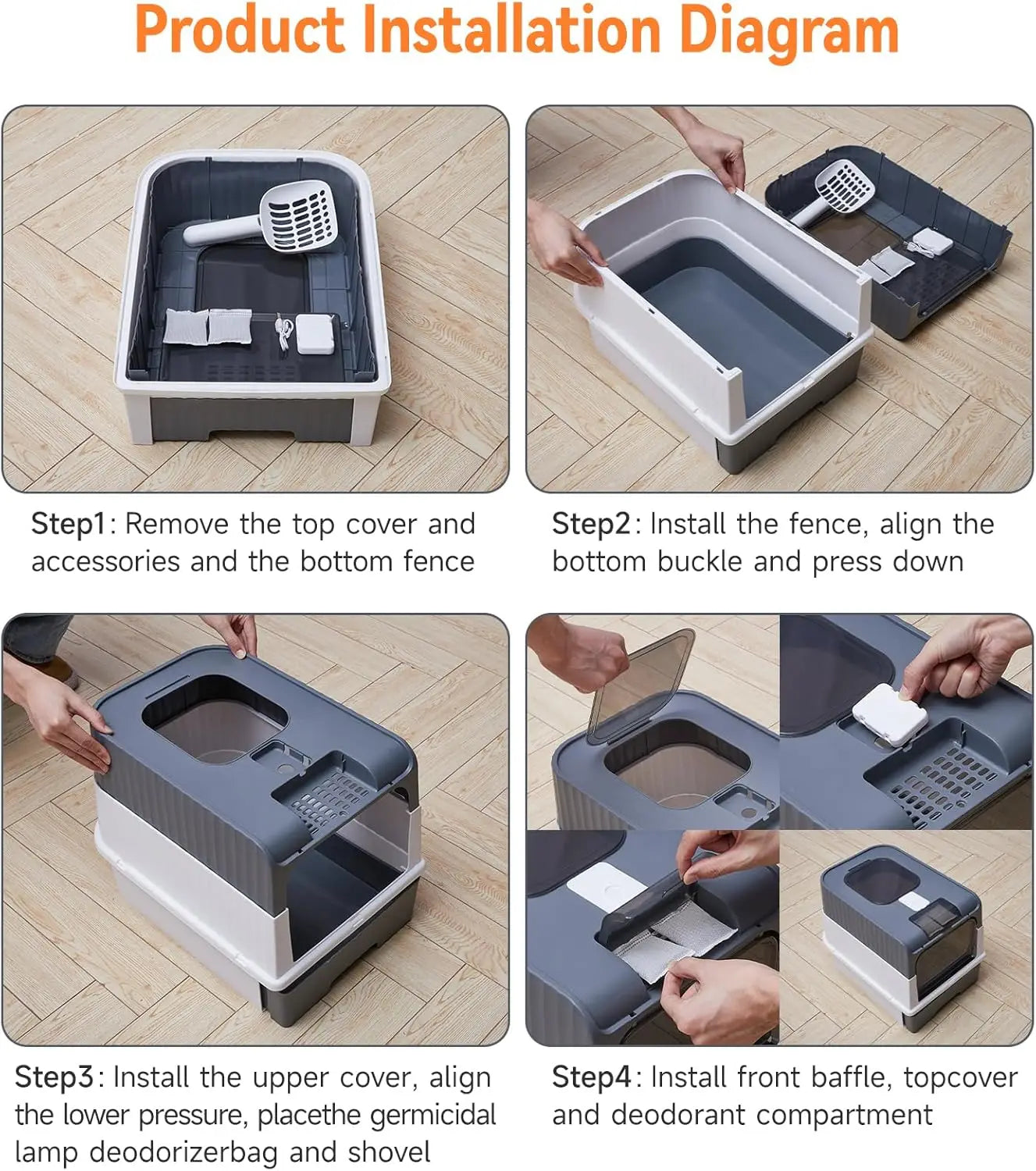 Product Installation Diagram

Step1: Remove the top cover and accessories and the bottom fence

Step2: Install the fence, align the bottom buckle and press down

Step3: Install the upper cover, align the lower pressure, placethe germicidal lamp deodorizerbag and shovel

Step4: Install front baffle, topcover and deodorant compartment